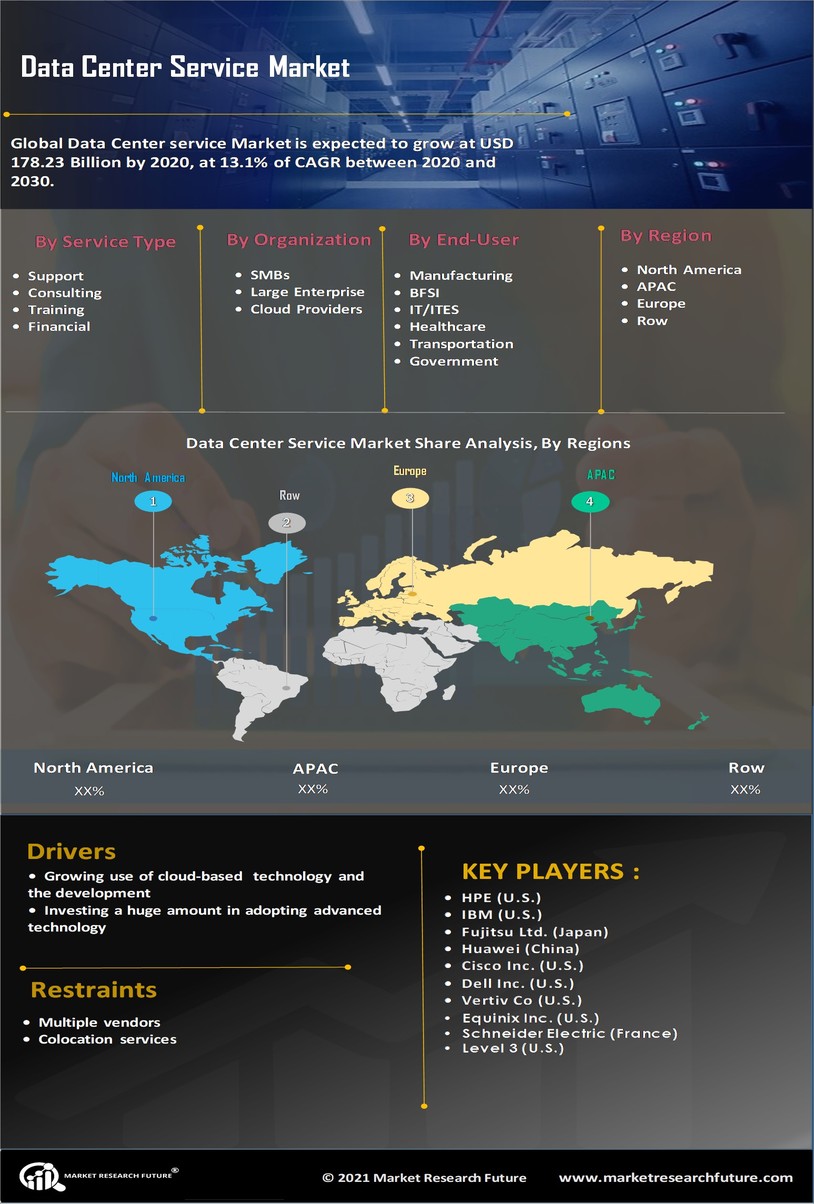 Data Center Service Market

Global Data Center service Market is expected to grow at USD 178.23 Billion by 2020, at 13.1% of CAGR between 2020 and 2030.

By Service Type
- Support
- Consulting
- Training
- Financial

By Organization
- SMBs
- Large Enterprise
- Cloud Providers

By End-User
- Manufacturing
- BFSI
- IT/ITES
- Healthcare
- Transportation
- Government

By Region
- North America
- APAC
- Europe
- Row

Data Center Service Market Share Analysis, By Regions

North America
1
Row
2
Europe
3
APAC
4

North America
XX%

APAC
XX%

Europe
XX%

Row
XX%

Drivers
- Growing use of cloud-based technology and the development
- Investing a huge amount in adopting advanced technology

Restraints
- Multiple vendors
- Colocation services

KEY PLAYERS :
- HPE (U.S.)
- IBM (U.S.)
- Fujitsu Ltd. (Japan)
- Huawei (China)
- Cisco Inc. (U.S.)
- Dell Inc. (U.S.)
- Vertiv Co (U.S.)
- Equinix Inc. (U.S.)
- Schneider Electric (France)
- Level 3 (U.S.)

MARKET RESEARCH FUTURE®

© 2021 Market Research Future

www.marketresearchfuture.com