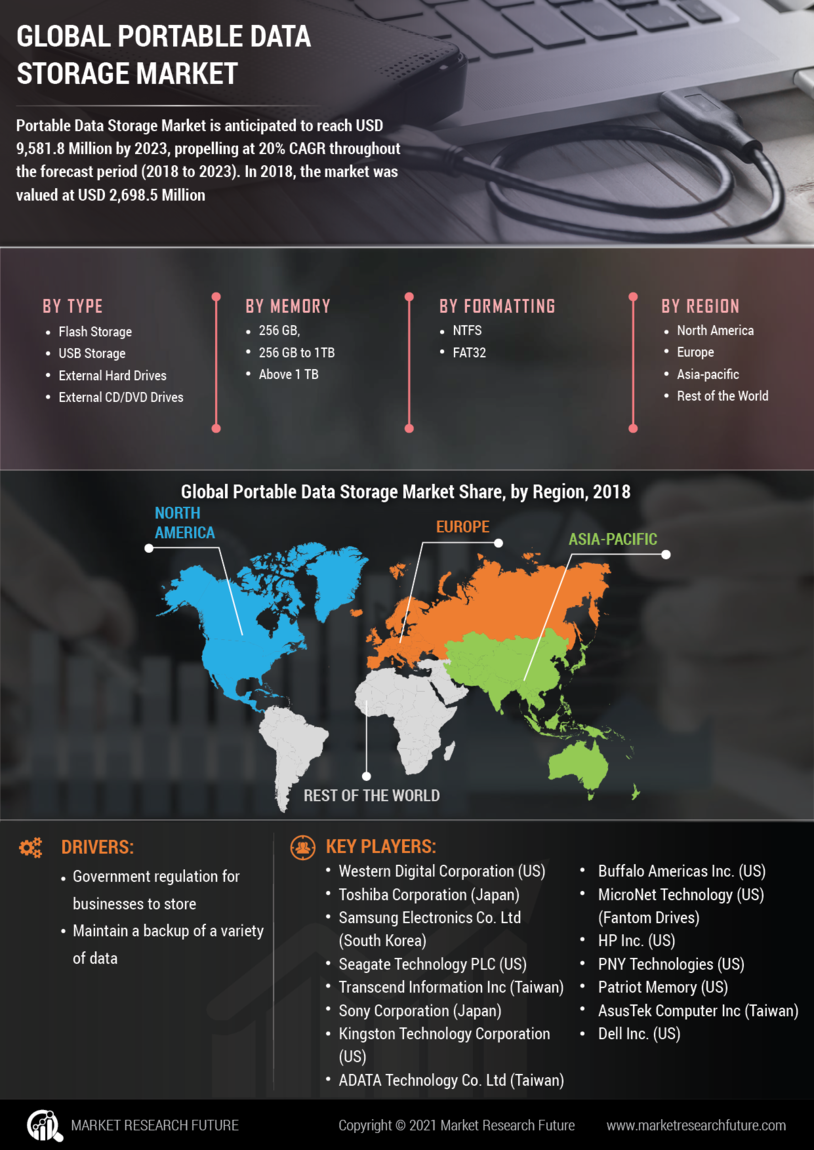 GLOBAL PORTABLE DATA STORAGE MARKET

Portable Data Storage Market is anticipated to reach USD 9,581.8 Million by 2023, propelling at 20% CAGR throughout the forecast period (2018 to 2023). In 2018, the market was valued at USD 2,698.5 Million

BY TYPE
- Flash Storage
- USB Storage
- External Hard Drives
- External CD/DVD Drives

BY MEMORY
- 256 GB,
- 256 GB to 1TB
- Above 1 TB

BY FORMATTING
- NTFS
- FAT32

BY REGION
- North America
- Europe
- Asia-pacific
- Rest of the World

Global Portable Data Storage Market Share, by Region, 2018

NORTH AMERICA
EUROPE
ASIA-PACIFIC
REST OF THE WORLD

DRIVERS:
- Government regulation for businesses to store
- Maintain a backup of a variety of data

KEY PLAYERS:
- Western Digital Corporation (US)
- Toshiba Corporation (Japan)
- Samsung Electronics Co. Ltd (South Korea)
- Seagate Technology PLC (US)
- Transcend Information Inc (Taiwan)
- Sony Corporation (Japan)
- Kingston Technology Corporation (US)
- ADATA Technology Co. Ltd (Taiwan)
- Buffalo Americas Inc. (US)
- MicroNet Technology (US) (Fantom Drives)
- HP Inc. (US)
- PNY Technologies (US)
- Patriot Memory (US)
- AsusTek Computer Inc (Taiwan)
- Dell Inc. (US)

MARKET RESEARCH FUTURE
Copyright © 2021 Market Research Future
www.marketresearchfuture.com